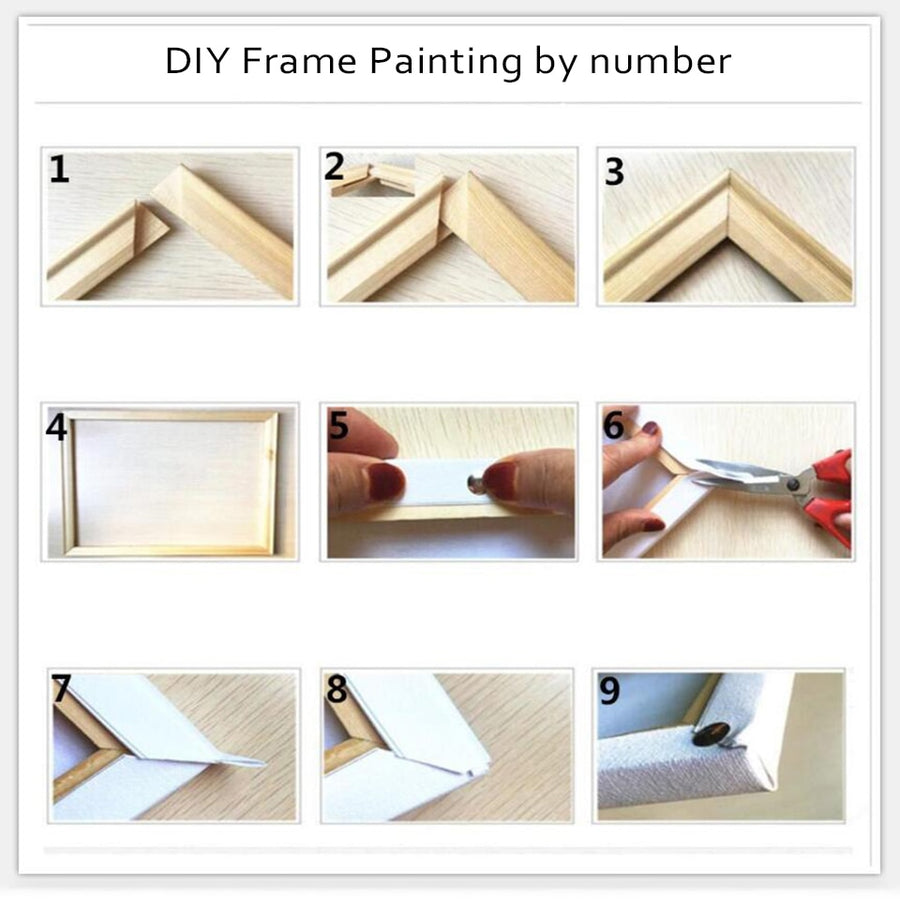 DIY Frame Painting by number

1

2

3

4

5

6

7

8

9